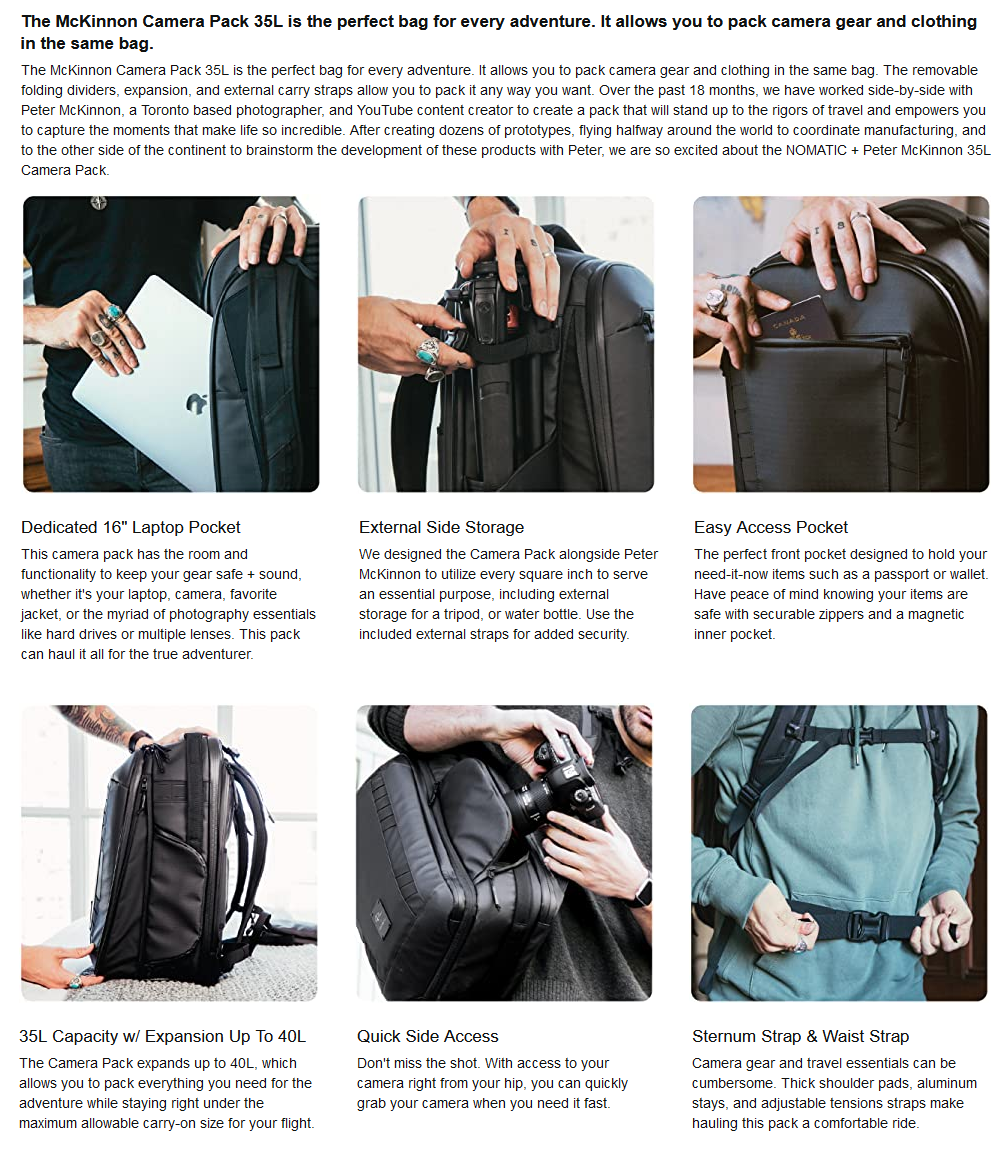 The McKinnon Camera Pack 35L is the perfect bag for every adventure. It allows you to pack camera gear and clothing in the same bag.

The McKinnon Camera Pack 35L is the perfect bag for every adventure. It allows you to pack camera gear and clothing in the same bag. The removable folding dividers, expansion, and external carry straps allow you to pack it any way you want. Over the past 18 months, we have worked side-by-side with Peter McKinnon, a Toronto based photographer, and YouTube content creator to create a pack that will stand up to the rigors of travel and empowers you to capture the moments that make life so incredible. After creating dozens of prototypes, flying halfway around the world to coordinate manufacturing, and to the other side of the continent to brainstorm the development of these products with Peter, we are so excited about the NOMATIC + Peter McKinnon 35L Camera Pack.

CANADA

Dedicated 16" Laptop Pocket

This camera pack has the room and functionality to keep your gear safe + sound, whether it's your laptop, camera, favorite jacket, or the myriad of photography essentials like hard drives or multiple lenses. This pack can haul it all for the true adventurer.

External Side Storage

We designed the Camera Pack alongside Peter McKinnon to utilize every square inch to serve an essential purpose, including external storage for a tripod, or water bottle. Use the included external straps for added security.

Easy Access Pocket

The perfect front pocket designed to hold your need-it-now items such as a passport or wallet. Have peace of mind knowing your items are safe with securable zippers and a magnetic inner pocket.

35L Capacity w/ Expansion Up To 40L

The Camera Pack expands up to 40L, which allows you to pack everything you need for the adventure while staying right under the maximum allowable carry-on size for your flight.

Quick Side Access

Don't miss the shot. With access to your camera right from your hip, you can quickly grab your camera when you need it fast.

Sternum Strap & Waist Strap

Camera gear and travel essentials can be cumbersome. Thick shoulder pads, aluminum stays, and adjustable tensions straps make hauling this pack a comfortable ride.