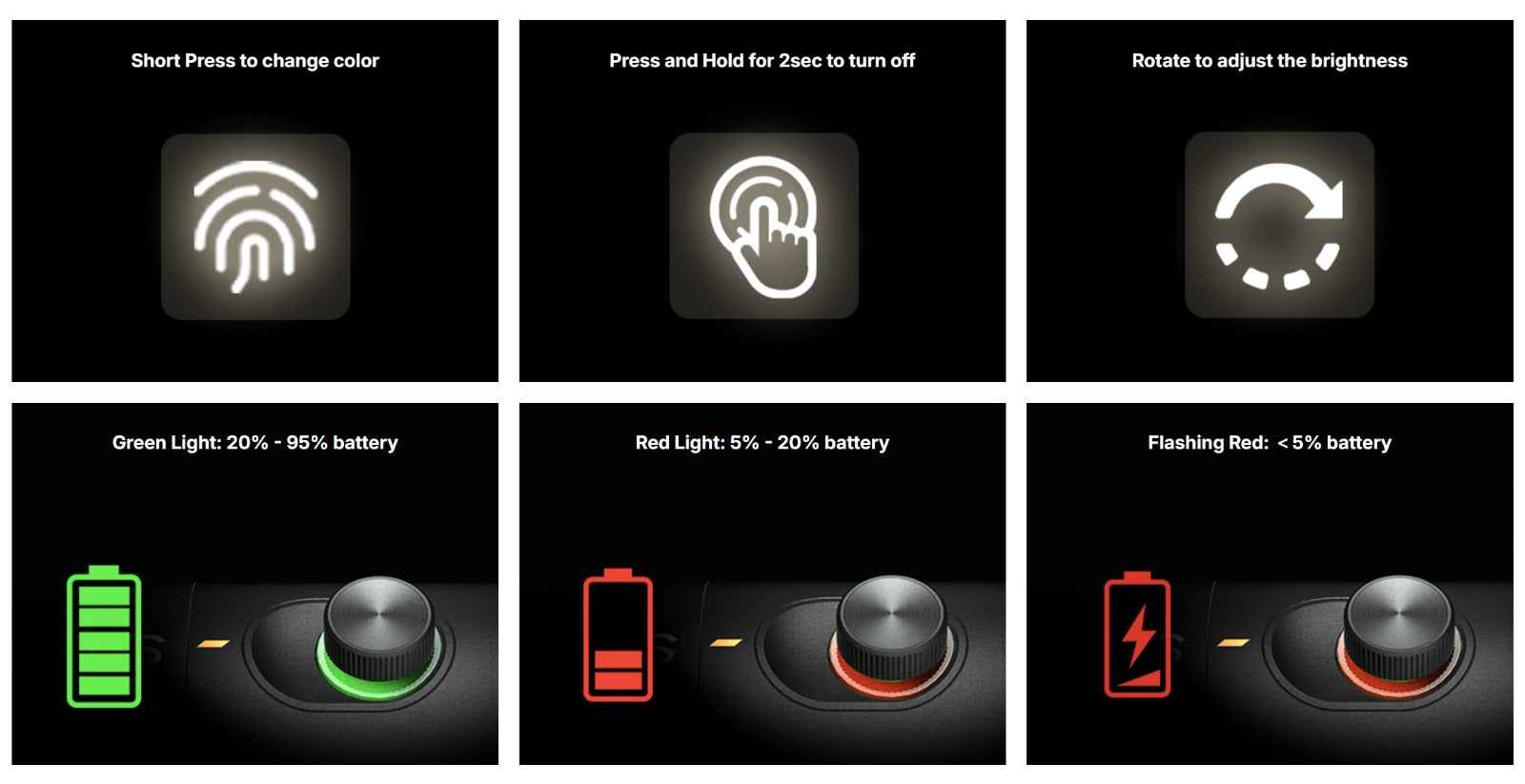 Short Press to change color

Press and Hold for 2sec to turn off

Rotate to adjust the brightness

Green Light: 20% - 95% battery

Red Light: 5% - 20% battery

Flashing Red: < 5% battery